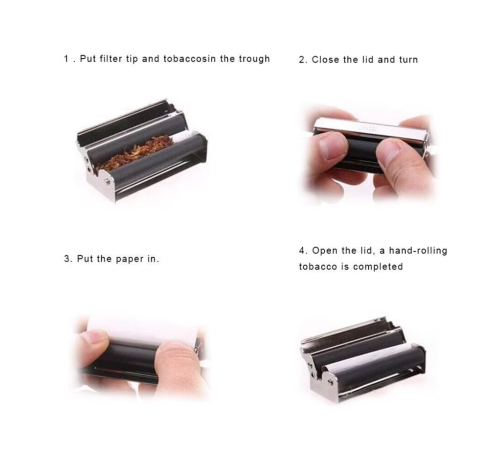 1 . Put filter tip and tobaccosin the trough

2. Close the lid and turn

3. Put the paper in.

4. Open the lid, a hand-rolling tobacco is completed